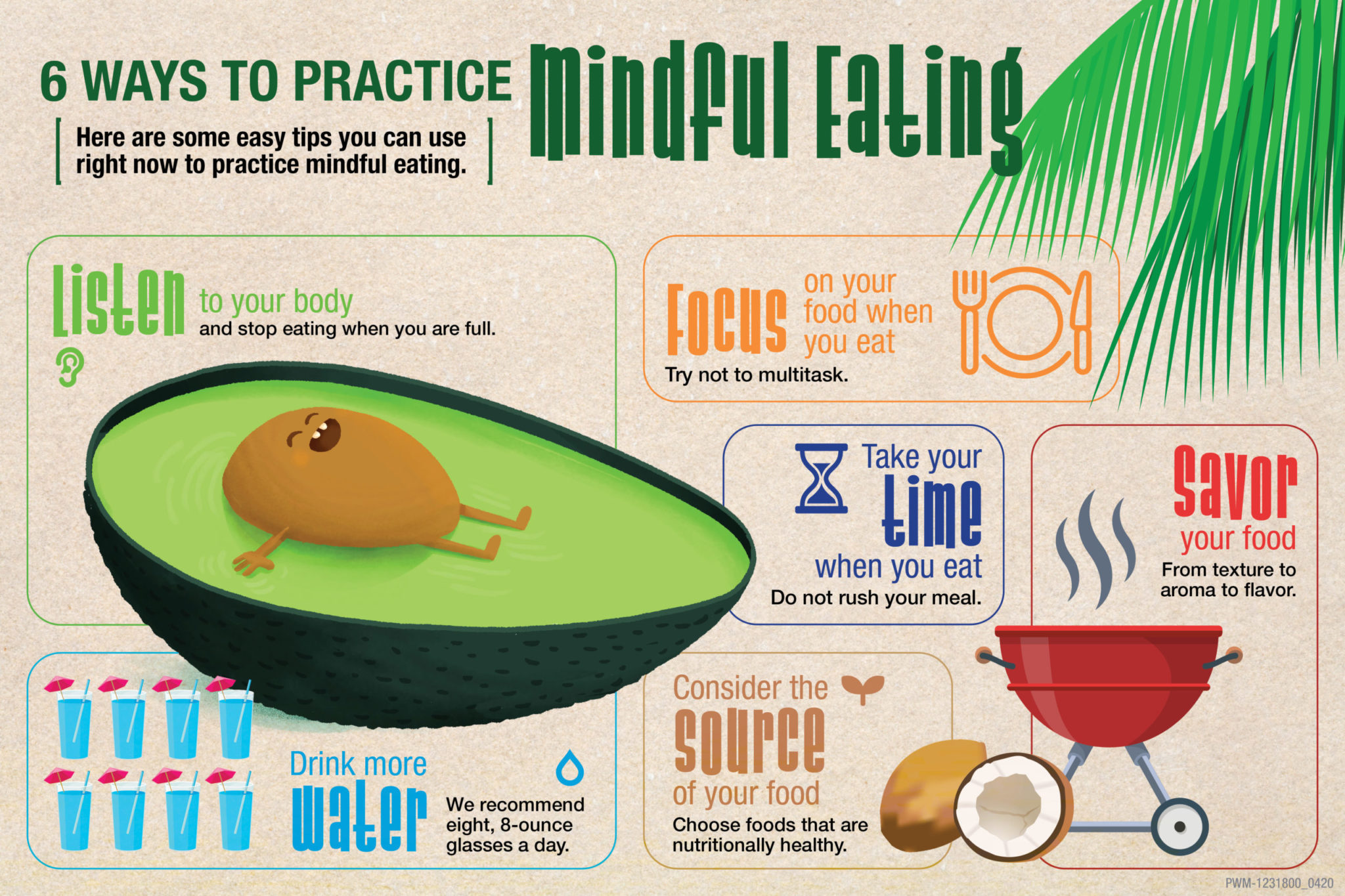 6 WAYS TO PRACTICE Mindful Eating

Here are some easy tips you can use right now to practice mindful eating.

Listen to your body and stop eating when you are full.

Focus on your food when you eat

Try not to multitask.

Take your time when you eat

Do not rush your meal.

Savor your food

From texture to aroma to flavor.

Drink more water

We recommend eight, 8-ounce glasses a day.

Consider the source of your food

Choose foods that are nutritionally healthy.

PWM-1231800_0420